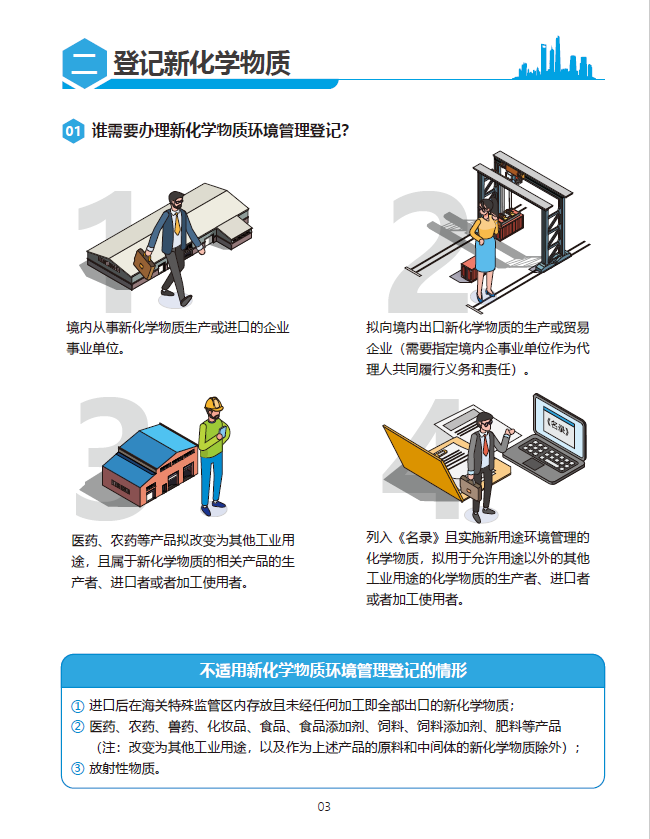 二 登记新化学物质

01 谁需要办理新化学物质环境管理登记?

1

境内从事新化学物质生产或进口的企业事业单位。

2

拟向境内出口新化学物质的生产或贸易企业（需要指定境内企事业单位作为代理人共同履行义务和责任）。

3

医药、农药等产品拟改变为其他工业用途，且属于新化学物质的相关产品的生产者、进口者或者加工使用者。

4

《名录》

列入《名录》且实施新用途环境管理的化学物质，拟用于允许用途以外的其他工业用途的化学物质的生产者、进口者或者加工使用者。

不适用新化学物质环境管理登记的情形

① 进口后在海关特殊监管区内存放且未经任何加工即全部出口的新化学物质；
② 医药、农药、兽药、化妆品、食品、食品添加剂、饲料、饲料添加剂、肥料等产品（注：改变为其他工业用途，以及作为上述产品的原料和中间体的新化学物质除外）；
③ 放射性物质。

03